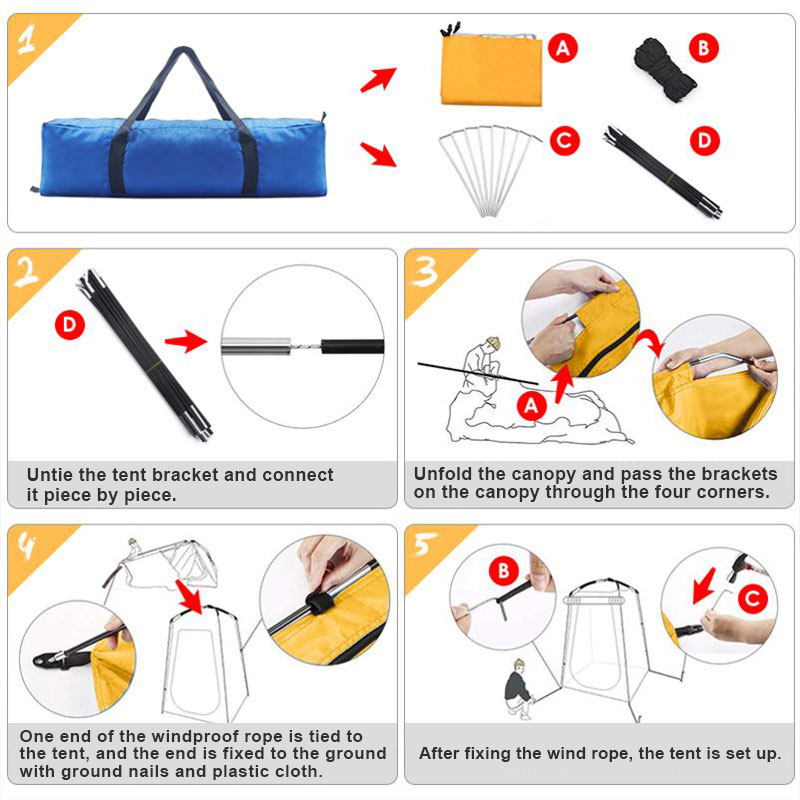 1

A

B

C

D

2

D

Untie the tent bracket and connect it piece by piece.

3

A

Unfold the canopy and pass the brackets on the canopy through the four corners.

4

One end of the windproof rope is tied to the tent, and the end is fixed to the ground with ground nails and plastic cloth.

5

B

C

After fixing the wind rope, the tent is set up.